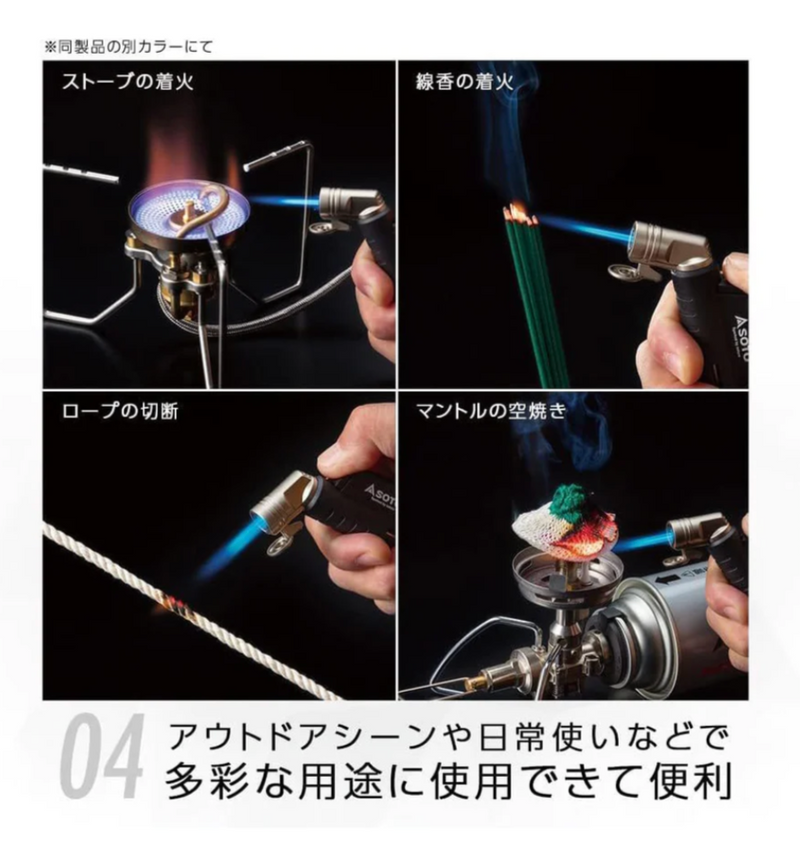 ※同製品の別カラーにて

ストーブの着火

線香の着火

SOTO

ロープの切断

SOTO

マントルの空焼き

04 アウトドアシーンや日常使いなどで
多彩な用途に使用できて便利